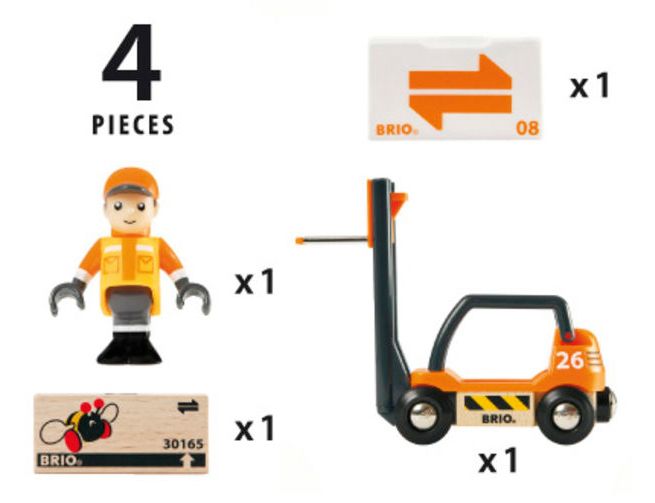 4
PIECES

BRIO 08

x 1

x 1

26

BRIO

30165

BRIO

x 1

x 1